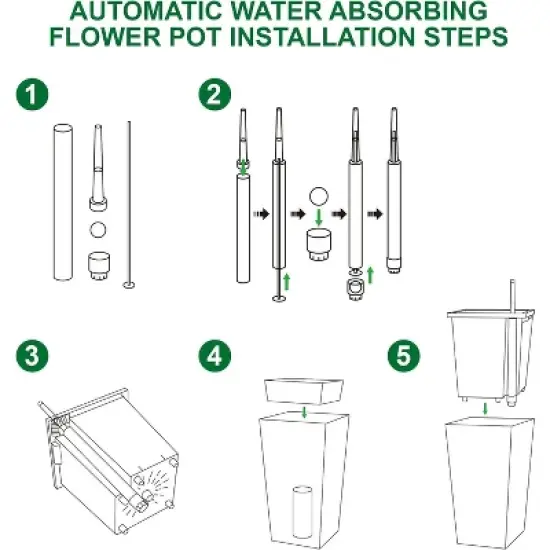 AUTOMATIC WATER ABSORBING FLOWER POT INSTALLATION STEPS

1

2

3

4

5