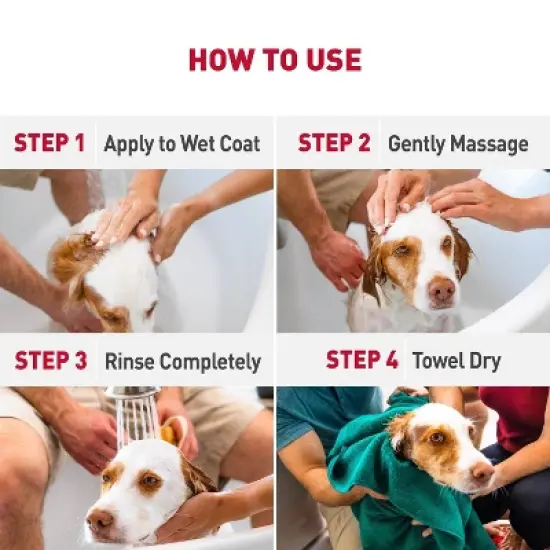 HOW TO USE

STEP 1 Apply to Wet Coat

STEP 2 Gently Massage

STEP 3 Rinse Completely

STEP 4 Towel Dry