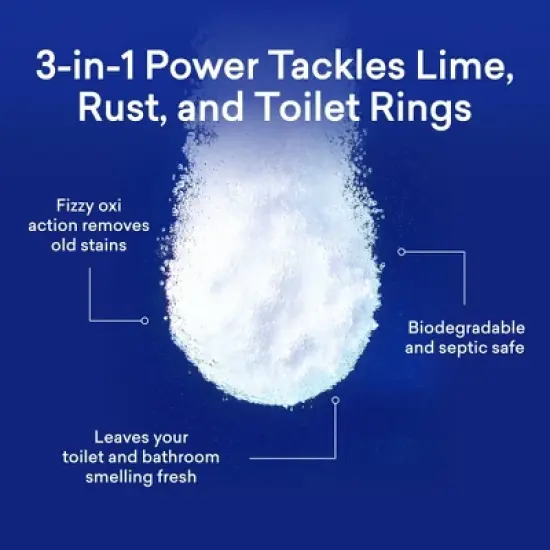 3-in-1 Power Tackles Lime, Rust, and Toilet Rings

Fizzy oxi action removes old stains

Biodegradable and septic safe

Leaves your toilet and bathroom smelling fresh