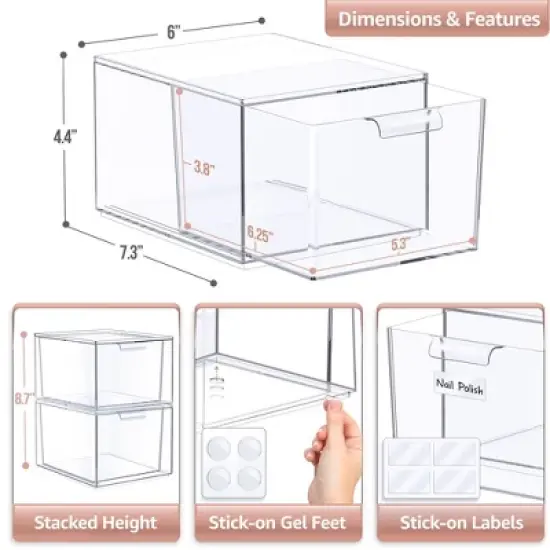 Dimensions & Features

6"

4.4"

3.8"

6.25"

5.3"

7.3"

8.7"

Nail Polish

Stacked Height

Stick-on Gel Feet

Stick-on Labels