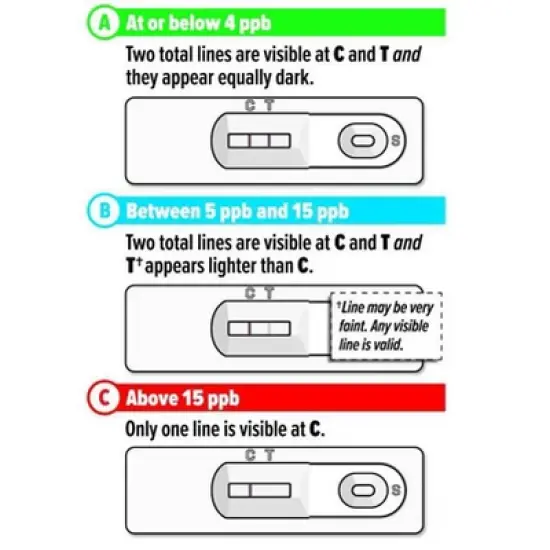 A At or below 4 ppb

Two total lines are visible at C and T and they appear equally dark.

C T

S

B Between 5 ppb and 15 ppb

Two total lines are visible at C and T and T† appears lighter than C.

C T

†Line may be very faint. Any visible line is valid.

C Above 15 ppb

Only one line is visible at C.

C T

S