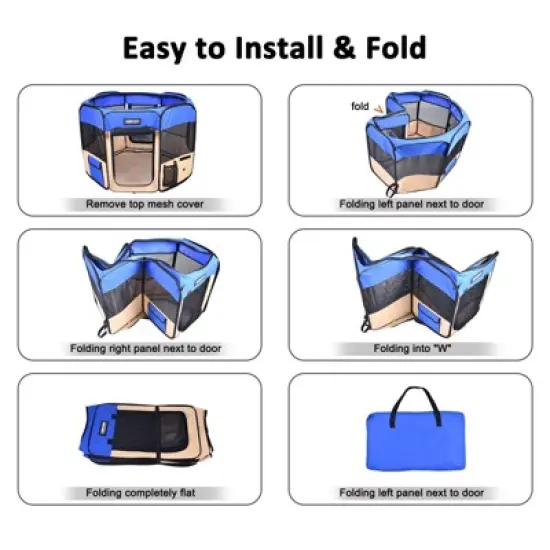 Easy to Install & Fold

Remove top mesh cover

fold

Folding left panel next to door

Folding right panel next to door

Folding into "W"

Folding completely flat

Folding left panel next to door