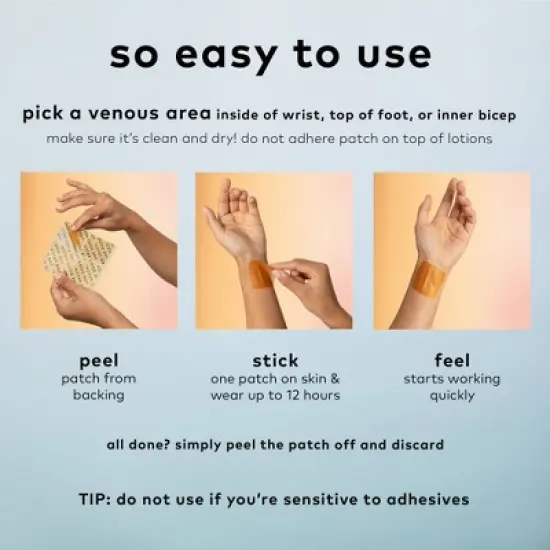 so easy to use

pick a venous area inside of wrist, top of foot, or inner bicep
make sure it's clean and dry! do not adhere patch on top of lotions

peel
patch from backing

stick
one patch on skin & wear up to 12 hours

feel
starts working quickly

all done? simply peel the patch off and discard

TIP: do not use if you're sensitive to adhesives