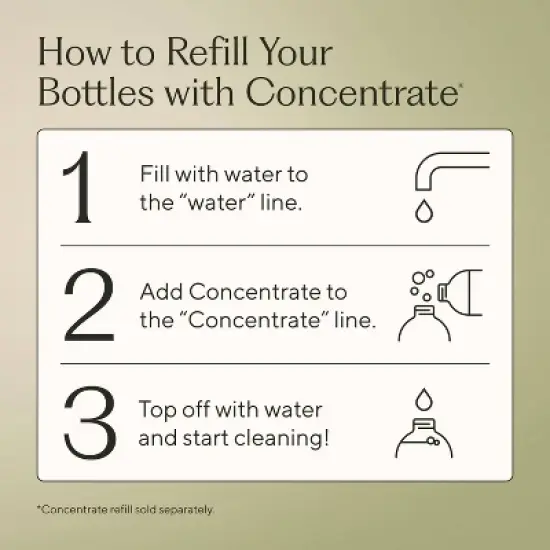 How to Refill Your Bottles with Concentrate*

1 Fill with water to the “water” line.

2 Add Concentrate to the “Concentrate” line.

3 Top off with water and start cleaning!

*Concentrate refill sold separately.