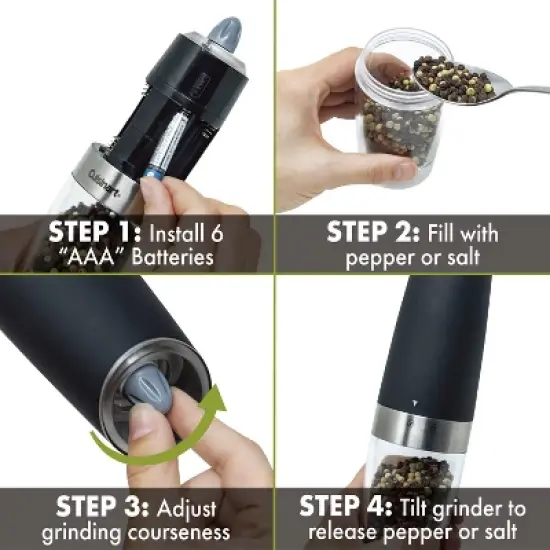 Cuisinart

STEP 1: Install 6 "AAA" Batteries

STEP 2: Fill with pepper or salt

STEP 3: Adjust grinding courseness

STEP 4: Tilt grinder to release pepper or salt