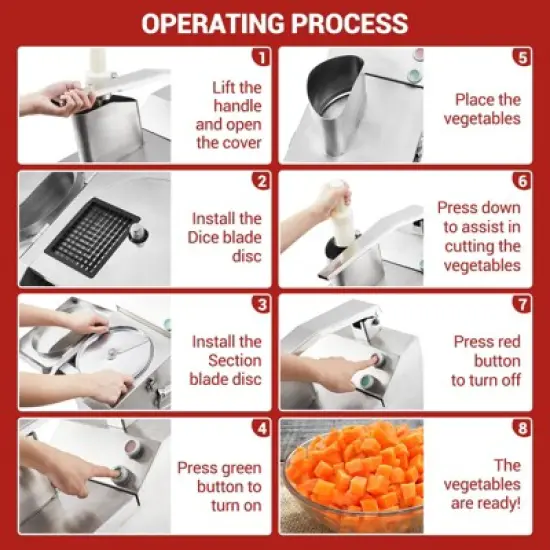 OPERATING PROCESS

1
Lift the handle and open the cover

2
Install the Dice blade disc

3
Install the Section blade disc

4
Press green button to turn on

5
Place the vegetables

6
Press down to assist in cutting the vegetables

7
Press red button to turn off

8
The vegetables are ready!