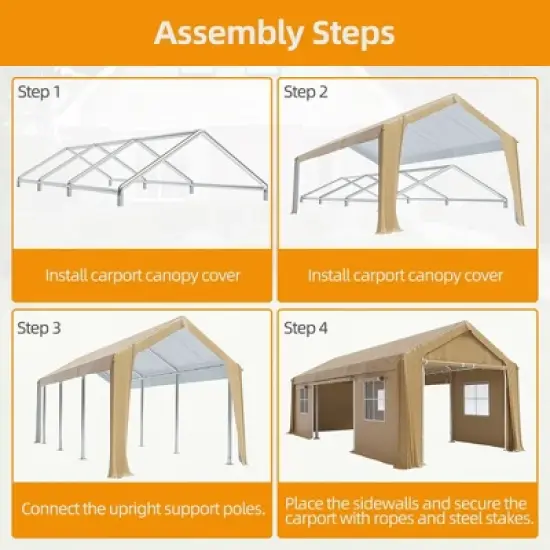 Assembly Steps

Step 1

Install carport canopy cover

Step 2

Install carport canopy cover

Step 3

Connect the upright support poles.

Step 4

Place the sidewalls and secure the carport with ropes and steel stakes.