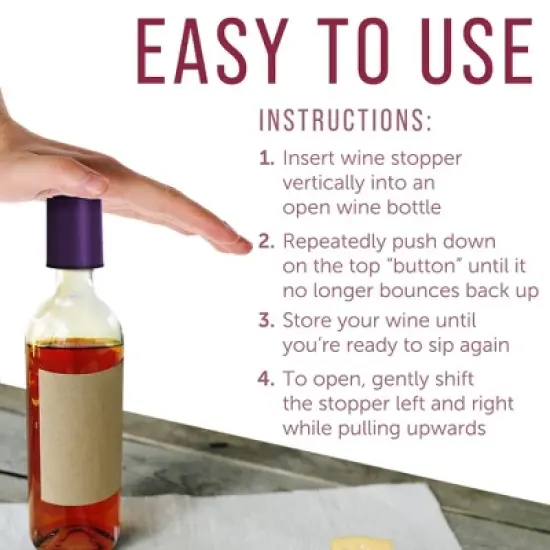 EASY TO USE

INSTRUCTIONS:

1. Insert wine stopper vertically into an open wine bottle

2. Repeatedly push down on the top "button" until it no longer bounces back up

3. Store your wine until you're ready to sip again

4. To open, gently shift the stopper left and right while pulling upwards