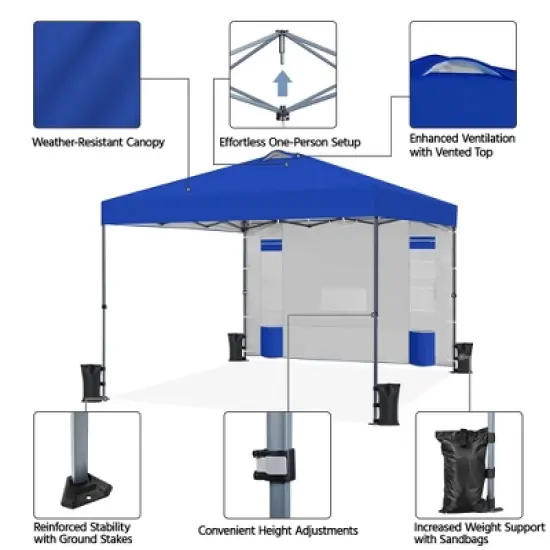 Weather-Resistant Canopy

Effortless One-Person Setup

Enhanced Ventilation with Vented Top

Reinforced Stability with Ground Stakes

Convenient Height Adjustments

Increased Weight Support with Sandbags