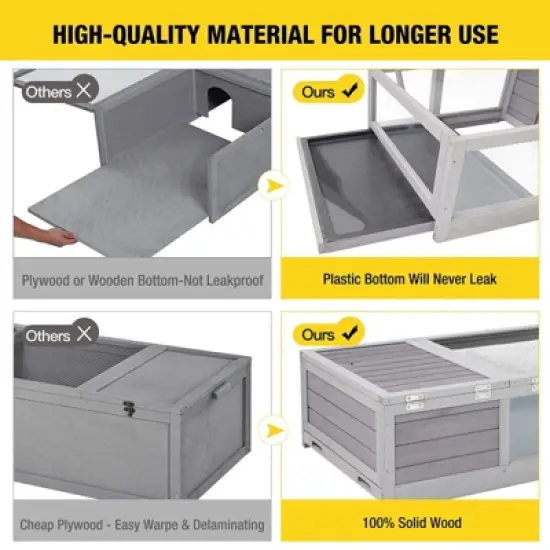 HIGH-QUALITY MATERIAL FOR LONGER USE

Others ✕

Plywood or Wooden Bottom-Not Leakproof

Ours ✓

Plastic Bottom Will Never Leak

Others ✕

Cheap Plywood - Easy Warpe & Delaminating

Ours ✓

100% Solid Wood