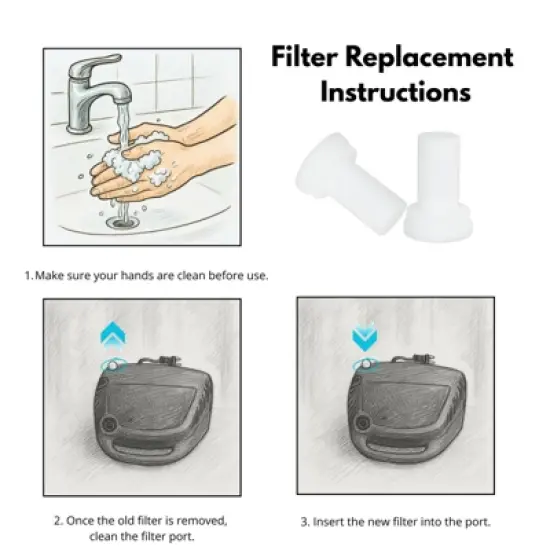 Filter Replacement Instructions

1. Make sure your hands are clean before use.

2. Once the old filter is removed, clean the filter port.

3. Insert the new filter into the port.