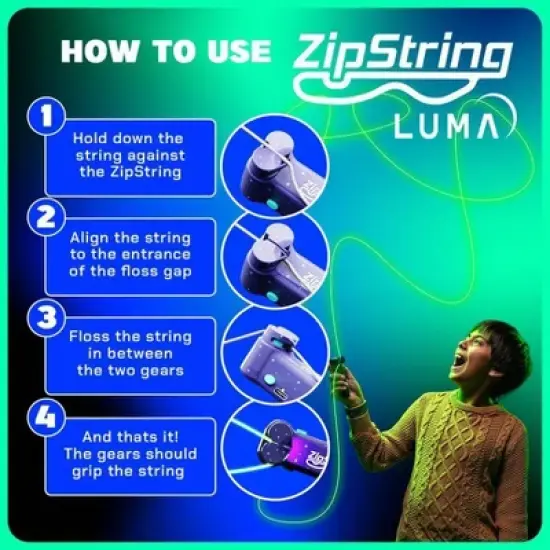 HOW TO USE ZipString

LUMA

1
Hold down the string against the ZipString

2
Align the string to the entrance of the floss gap

3
Floss the string in between the two gears

4
And thats it! The gears should grip the string