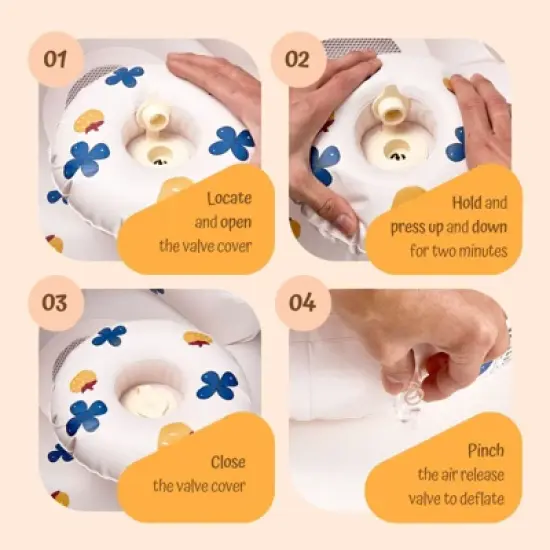 01

Locate and open the valve cover

02

Hold and press up and down for two minutes

03

Close the valve cover

04

Pinch the air release valve to deflate