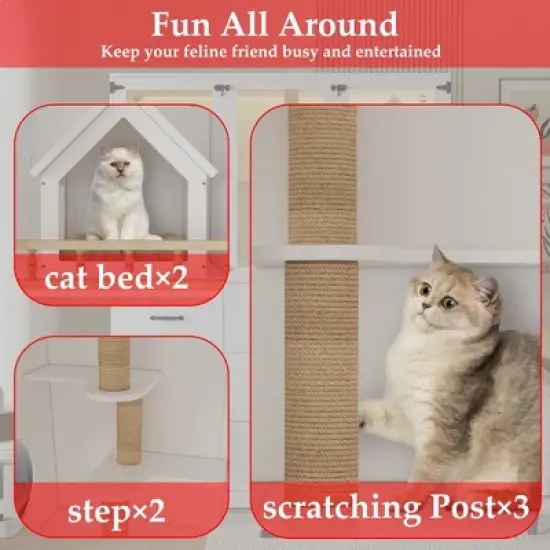 Fun All Around
Keep your feline friend busy and entertained

cat bed×2

step×2

scratching Post×3