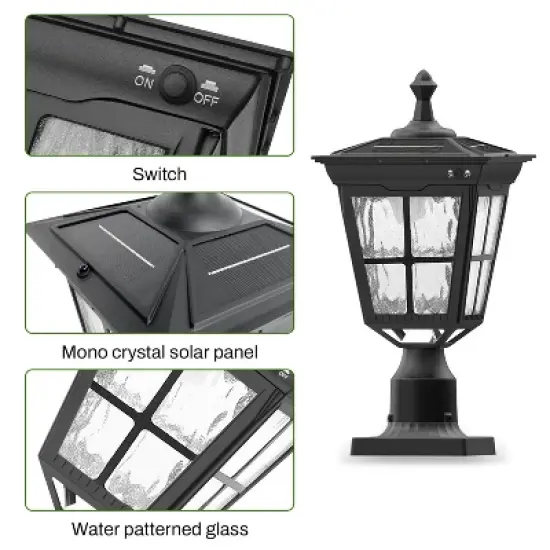 ON OFF

Switch

Mono crystal solar panel

Water patterned glass