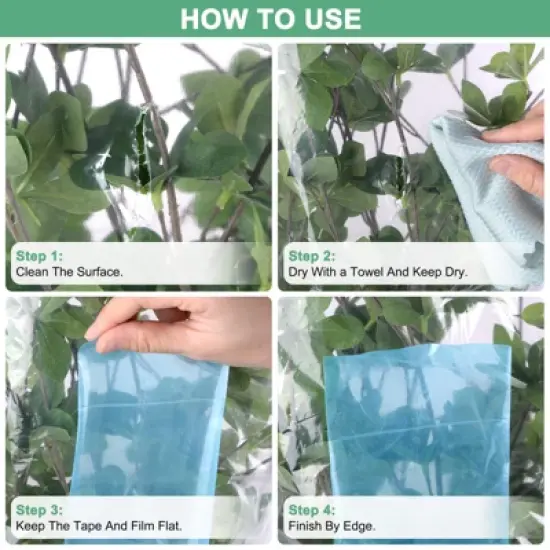 HOW TO USE

Step 1:
Clean The Surface.

Step 2:
Dry With a Towel And Keep Dry.

Step 3:
Keep The Tape And Film Flat.

Step 4:
Finish By Edge.