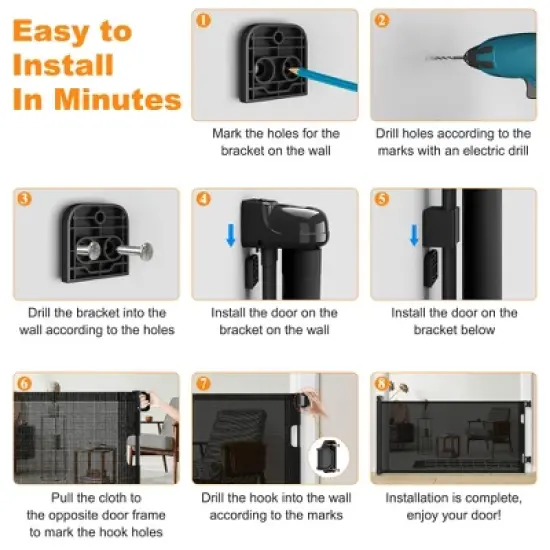 Easy to Install In Minutes

1
Mark the holes for the bracket on the wall

2
Drill holes according to the marks with an electric drill

3
Drill the bracket into the wall according to the holes

4
Install the door on the bracket on the wall

5
Install the door on the bracket below

6
Pull the cloth to the opposite door frame to mark the hook holes

7
Drill the hook into the wall according to the marks

8
Installation is complete, enjoy your door!