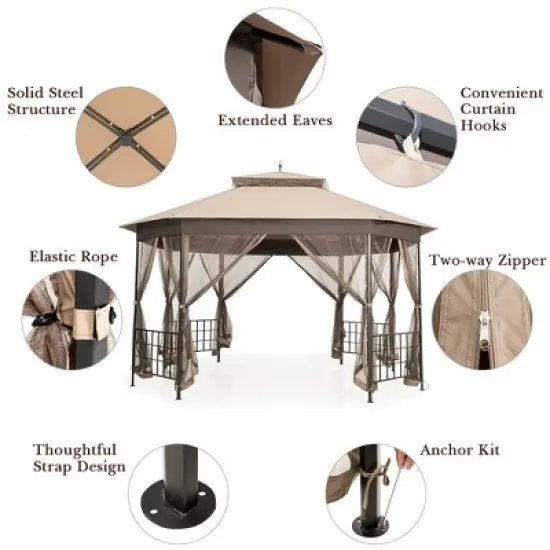 Solid Steel Structure

Extended Eaves

Convenient Curtain Hooks

Elastic Rope

Two-way Zipper

Thoughtful Strap Design

Anchor Kit