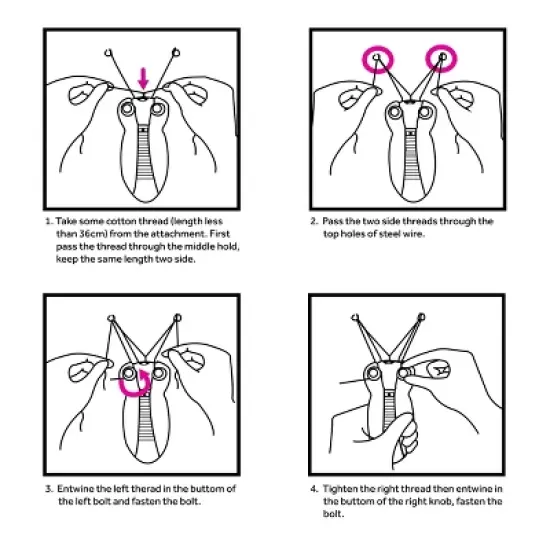 1. Take some cotton thread (length less than 36cm) from the attachment. First pass the thread through the middle hold, keep the same length two side.

2. Pass the two side threads through the top holes of steel wire.

3. Entwine the left therad in the buttom of the left bolt and fasten the bolt.

4. Tighten the right thread then entwine in the buttom of the right knob, fasten the bolt.