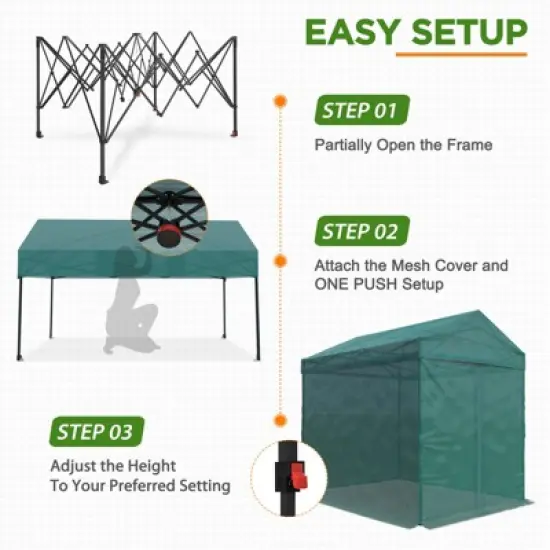 EASY SETUP

STEP 01
Partially Open the Frame

STEP 02
Attach the Mesh Cover and ONE PUSH Setup

STEP 03
Adjust the Height To Your Preferred Setting