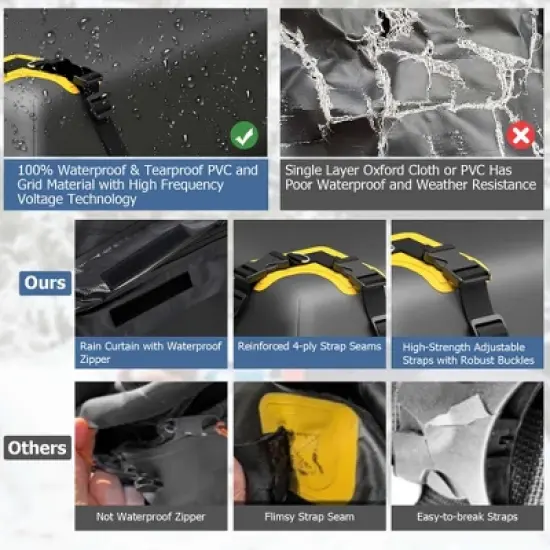 100% Waterproof & Tearproof PVC and Grid Material with High Frequency Voltage Technology

Single Layer Oxford Cloth or PVC Has Poor Waterproof and Weather Resistance

Ours

Rain Curtain with Waterproof Zipper

Reinforced 4-ply Strap Seams

High-Strength Adjustable Straps with Robust Buckles

Others

Not Waterproof Zipper

Flimsy Strap Seam

Easy-to-break Straps