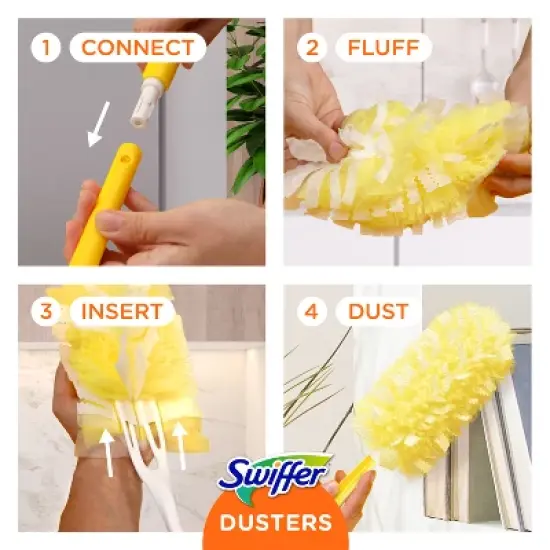 1 CONNECT

2 FLUFF

3 INSERT

4 DUST

Swiffer
DUSTERS