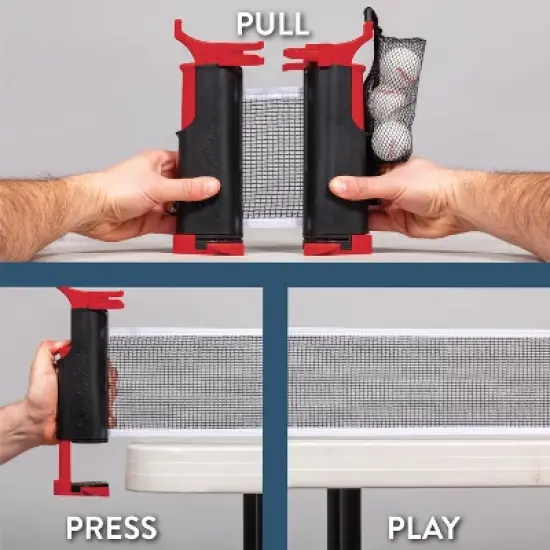 PULL

PRESS

PLAY