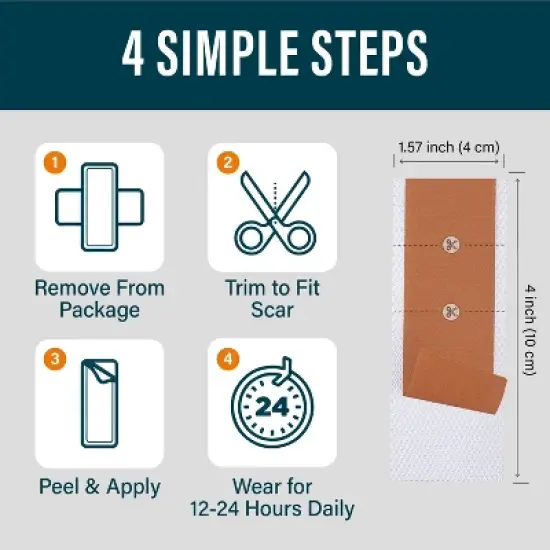 4 SIMPLE STEPS

1
Remove From Package

2
Trim to Fit Scar

3
Peel & Apply

4
24
Wear for 12-24 Hours Daily

1.57 inch (4 cm)

4 inch (10 cm)