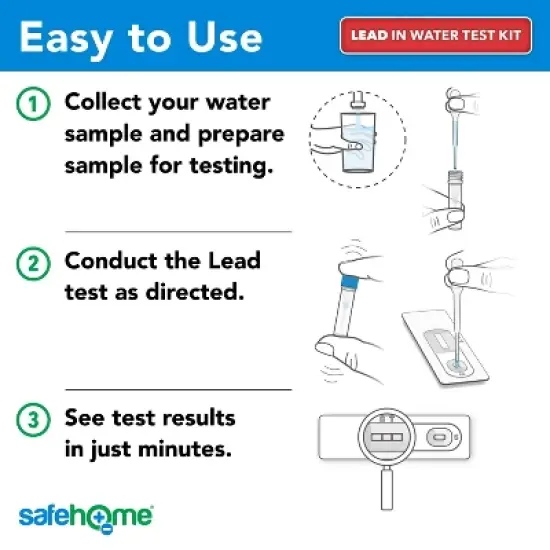 Easy to Use

LEAD IN WATER TEST KIT

1 Collect your water sample and prepare sample for testing.

2 Conduct the Lead test as directed.

3 See test results in just minutes.

safehome