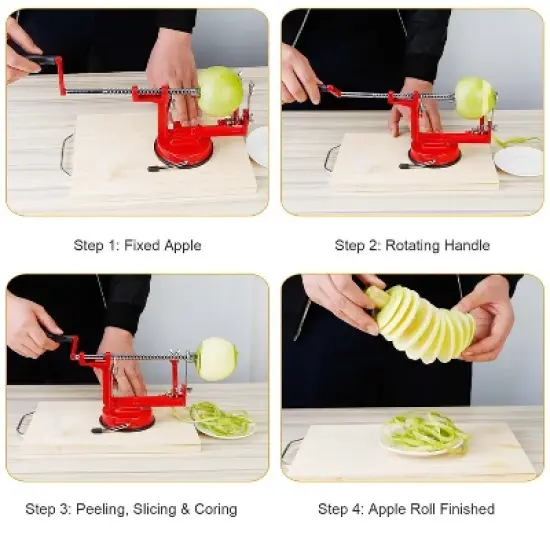 Step 1: Fixed Apple

Step 2: Rotating Handle

Step 3: Peeling, Slicing & Coring

Step 4: Apple Roll Finished