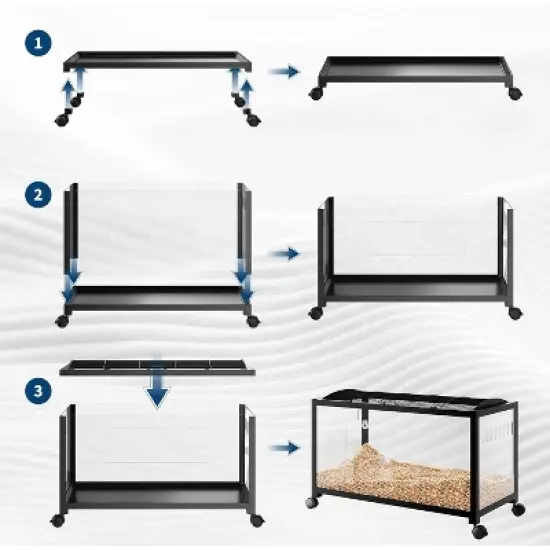 1

2

3