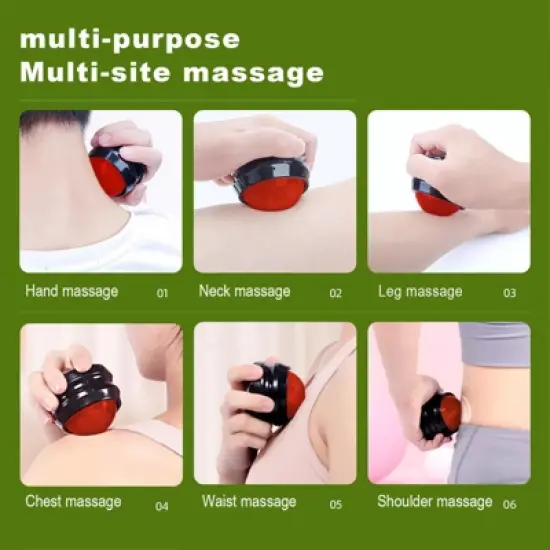 multi-purpose
Multi-site massage

Hand massage 01

Neck massage 02

Leg massage 03

Chest massage 04

Waist massage 05

Shoulder massage 06