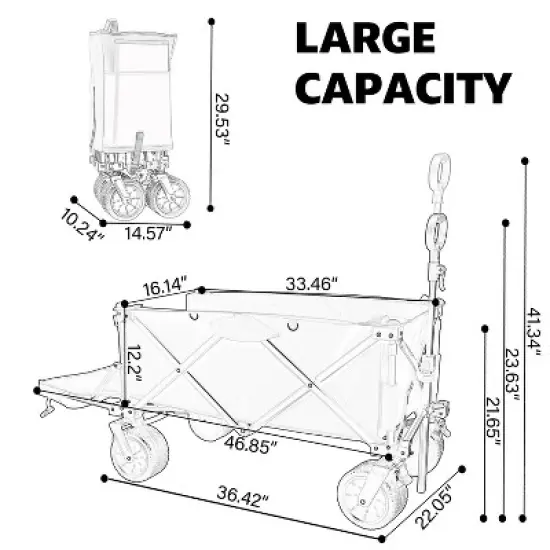 LARGE CAPACITY

29.53"

10.24"

14.57"

16.14"

33.46"

12.2"

46.85"

36.42"

22.05"

21.65"

23.63"

41.34"