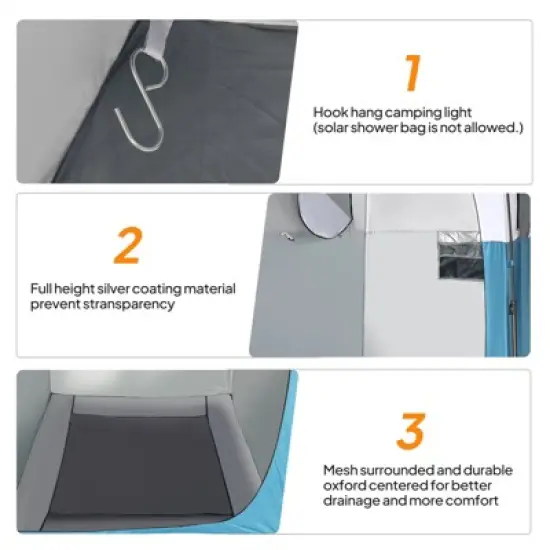 1

Hook hang camping light
(solar shower bag is not allowed.)

2

Full height silver coating material prevent stransparency

3

Mesh surrounded and durable oxford centered for better drainage and more comfort