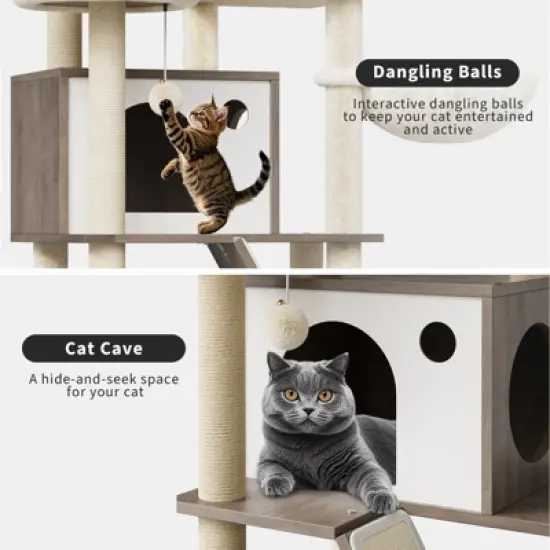 Dangling Balls

Interactive dangling balls to keep your cat entertained and active

Cat Cave

A hide-and-seek space for your cat