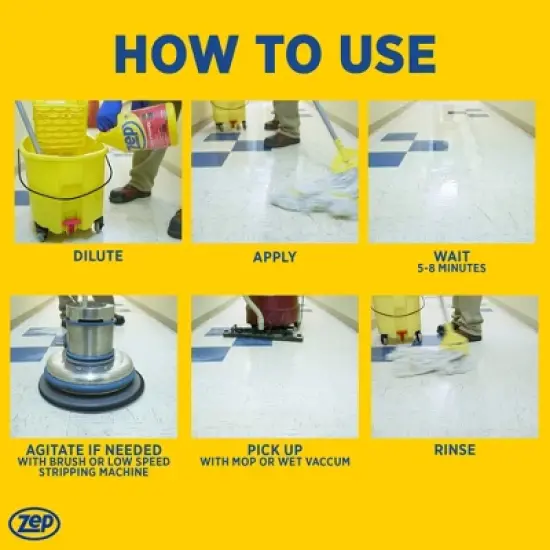 HOW TO USE

zep

DILUTE

APPLY

WAIT
5-8 MINUTES

AGITATE IF NEEDED
WITH BRUSH OR LOW SPEED STRIPPING MACHINE

PICK UP
WITH MOP OR WET VACCUM

RINSE

zep