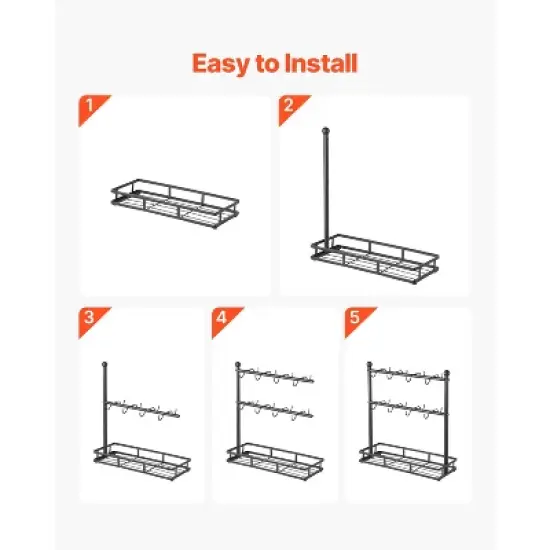 Easy to Install

1

2

3

4

5