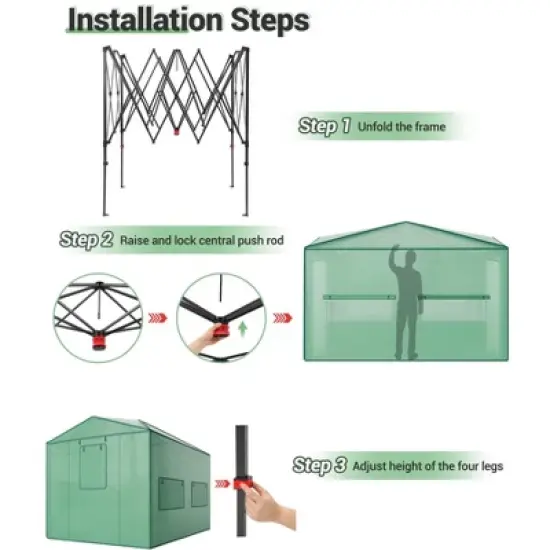 Installation Steps

Step 1 Unfold the frame

Step 2 Raise and lock central push rod

Step 3 Adjust height of the four legs