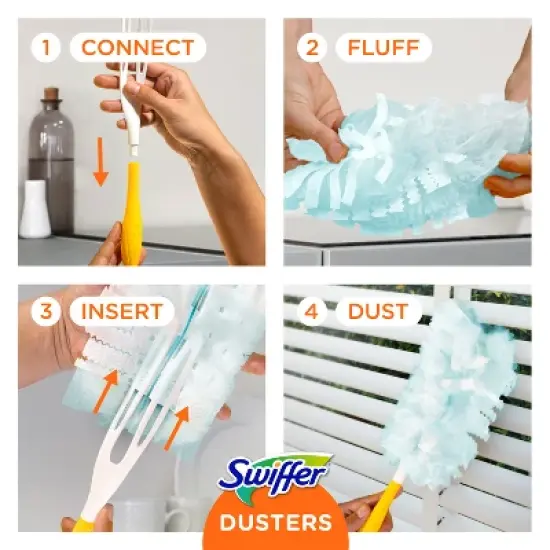 1 CONNECT

2 FLUFF

3 INSERT

4 DUST

Swiffer
DUSTERS