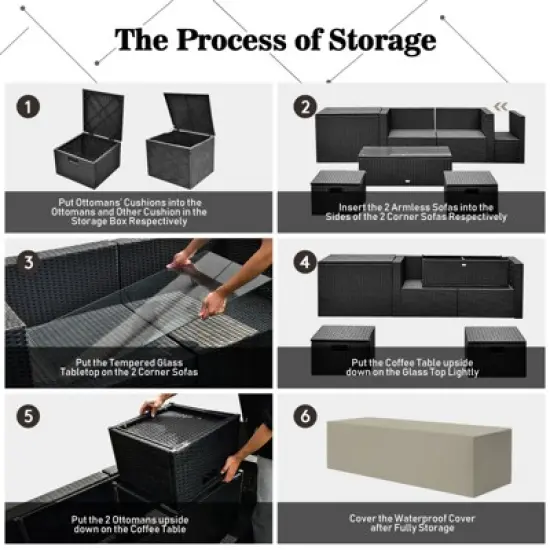 The Process of Storage

1

Put Ottomans' Cushions into the Ottomans and Other Cushion in the Storage Box Respectively

2

Insert the 2 Armless Sofas into the Sides of the 2 Corner Sofas Respectively

3

Put the Tempered Glass Tabletop on the 2 Corner Sofas

4

Put the Coffee Table upside down on the Glass Top Lightly

5

Put the 2 Ottomans upside down on the Coffee Table

6

Cover the Waterproof Cover after Fully Storage