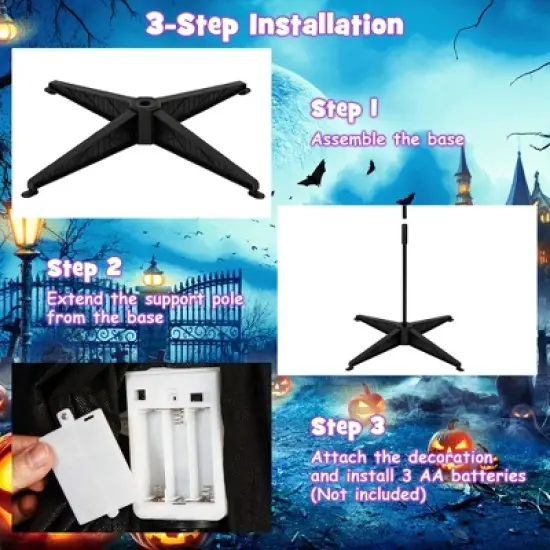 3-Step Installation

Step 1
Assemble the base

Step 2
Extend the support pole from the base

Step 3
Attach the decoration and install 3 AA batteries (Not included)