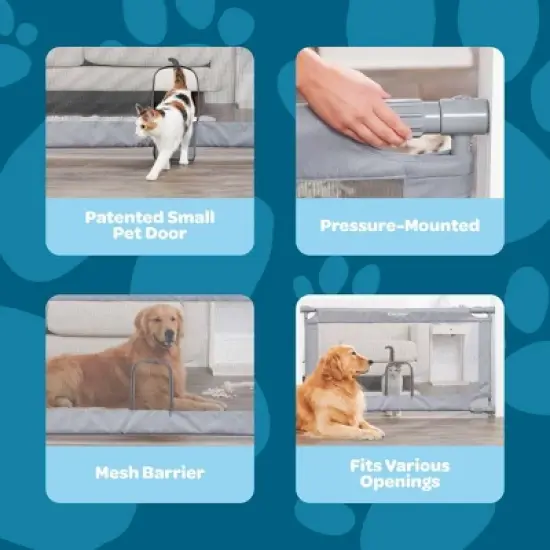 Patented Small Pet Door

Pressure-Mounted

Mesh Barrier

Fits Various Openings