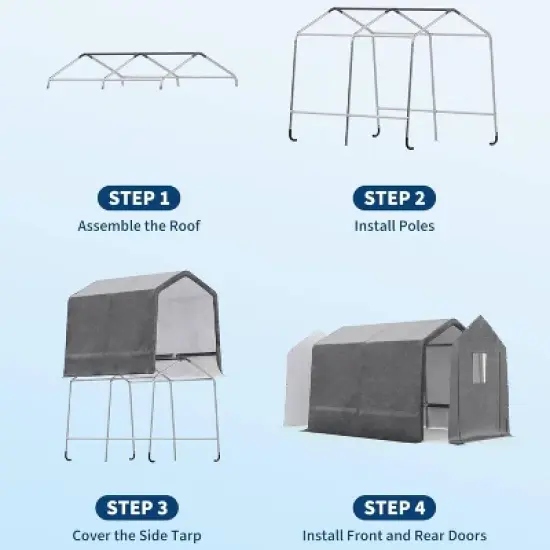 STEP 1
Assemble the Roof

STEP 2
Install Poles

STEP 3
Cover the Side Tarp

STEP 4
Install Front and Rear Doors