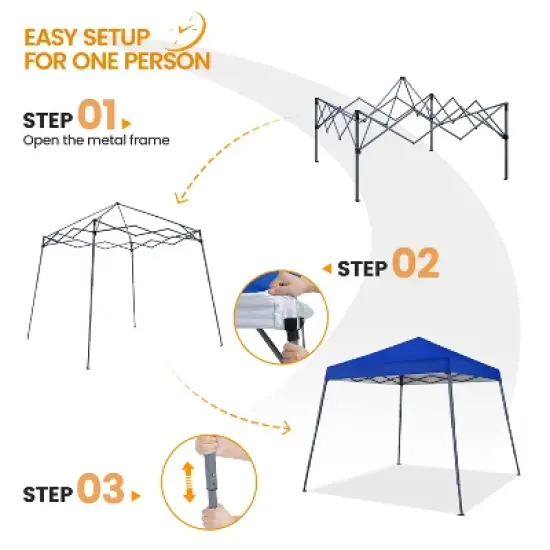 EASY SETUP FOR ONE PERSON

STEP 01
Open the metal frame

STEP 02

STEP 03