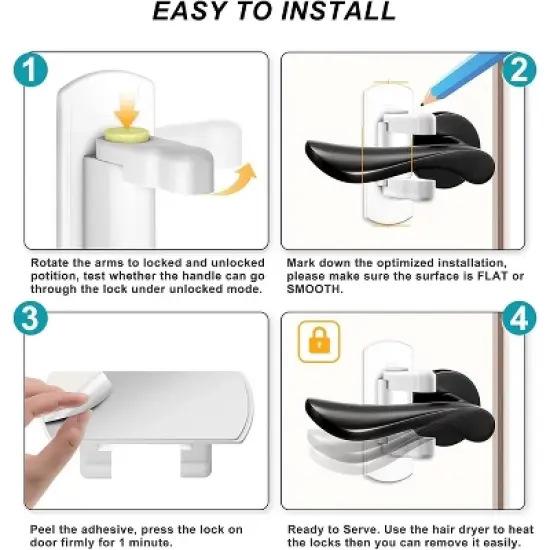 EASY TO INSTALL

1

Rotate the arms to locked and unlocked potition, test whether the handle can go through the lock under unlocked mode.

2

Mark down the optimized installation, please make sure the surface is FLAT or SMOOTH.

3

Peel the adhesive, press the lock on door firmly for 1 minute.

4

Ready to Serve. Use the hair dryer to heat the locks then you can remove it easily.