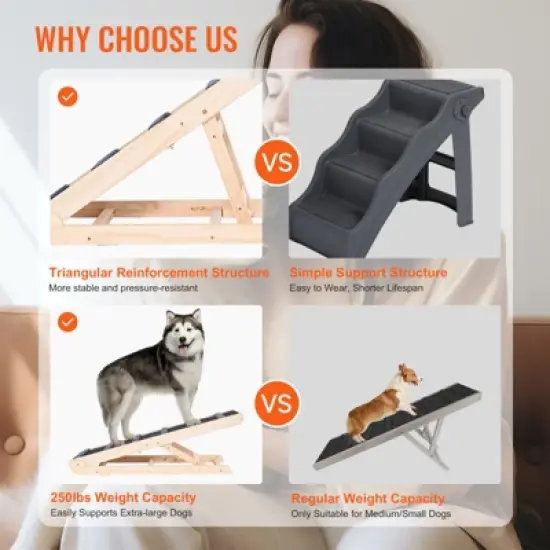 WHY CHOOSE US

VS

Triangular Reinforcement Structure
More stable and pressure-resistant

Simple Support Structure
Easy to Wear, Shorter Lifespan

VS

250lbs Weight Capacity
Easily Supports Extra-large Dogs

Regular Weight Capacity
Only Suitable for Medium/Small Dogs