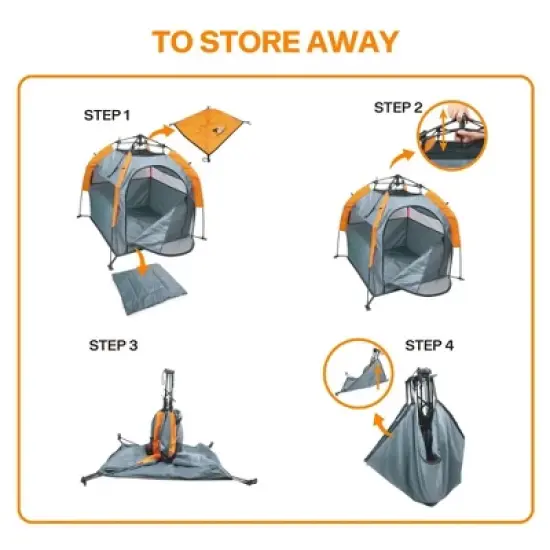 TO STORE AWAY

STEP 1

STEP 2

STEP 3

STEP 4