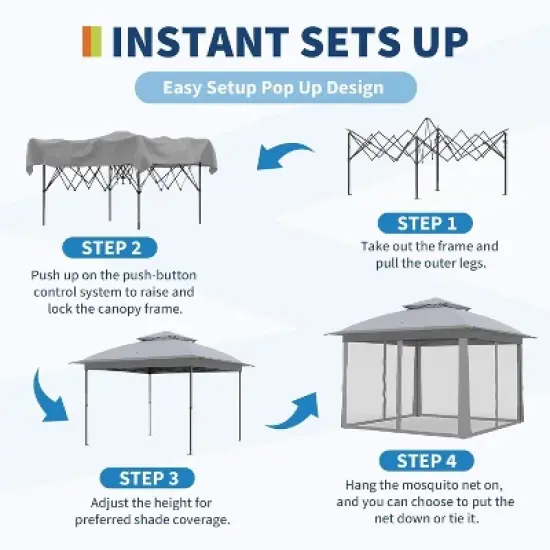 INSTANT SETS UP

Easy Setup Pop Up Design

STEP 1

Take out the frame and pull the outer legs.

STEP 2

Push up on the push-button control system to raise and lock the canopy frame.

STEP 3

Adjust the height for preferred shade coverage.

STEP 4

Hang the mosquito net on, and you can choose to put the net down or tie it.