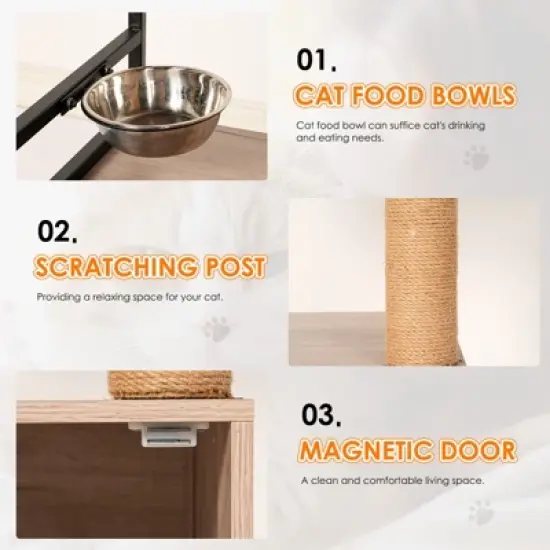 01.

CAT FOOD BOWLS

Cat food bowl can suffice cat's drinking and eating needs.

02.

SCRATCHING POST

Providing a relaxing space for your cat.

03.

MAGNETIC DOOR

A clean and comfortable living space.