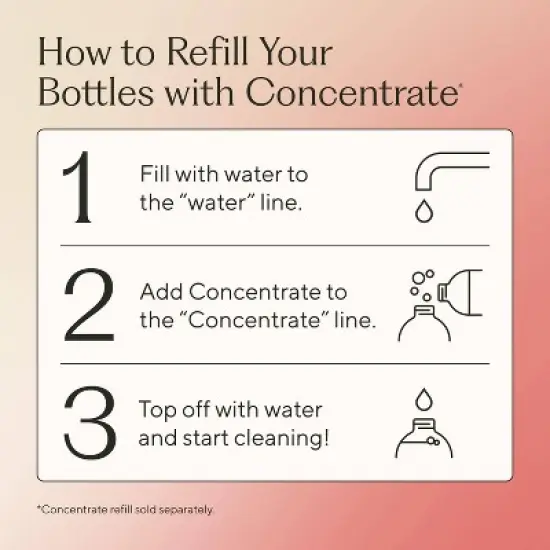 How to Refill Your Bottles with Concentrate*

1 Fill with water to the “water” line.

2 Add Concentrate to the “Concentrate” line.

3 Top off with water and start cleaning!

*Concentrate refill sold separately.